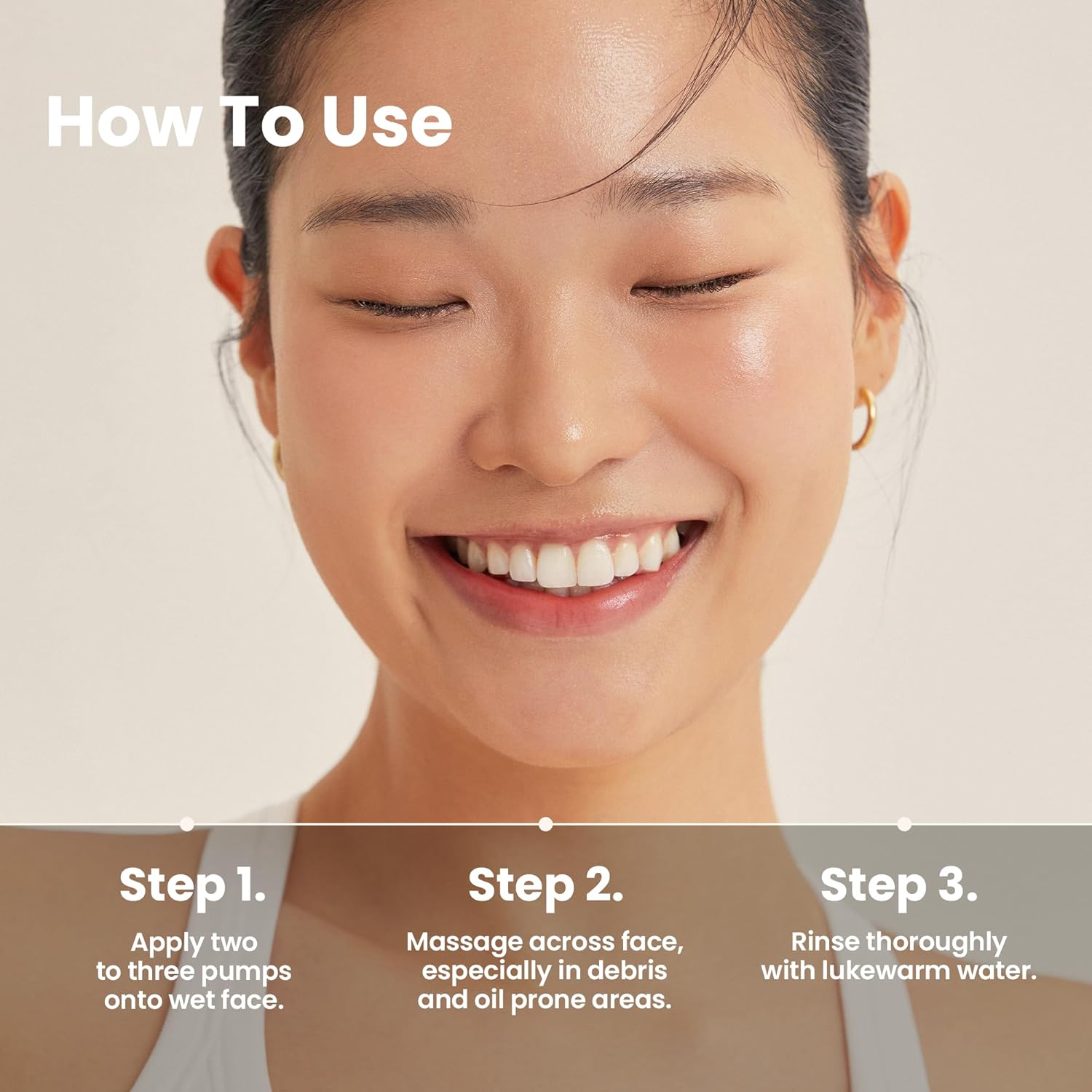 How To Use

Step 1.

Apply two to three pumps onto wet face.

Step 2.

Massage across face, especially in debris and oil prone areas.

Step 3.

Rinse thoroughly with lukewarm water.